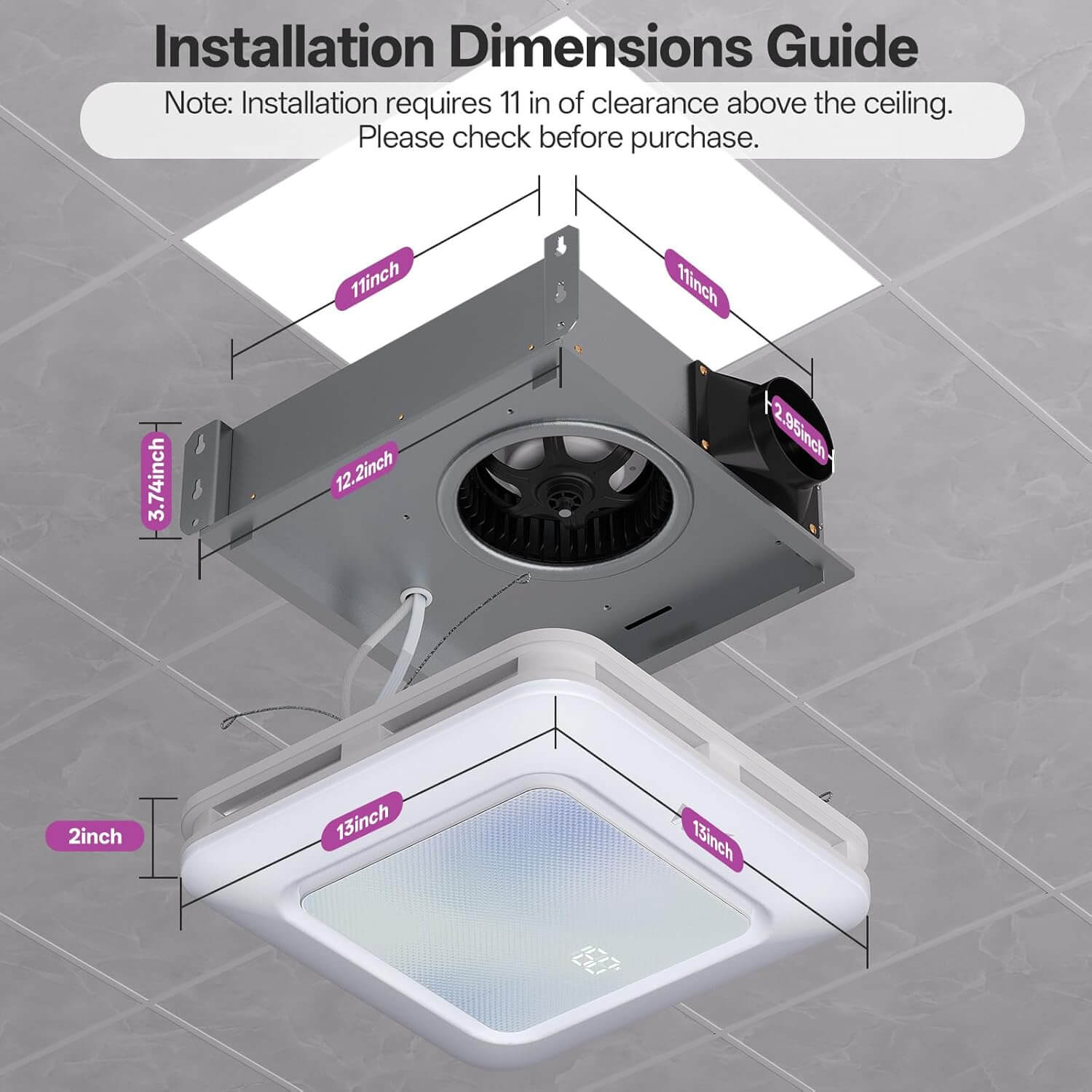 Installation Dimensions Guide

Note: Installation requires 11 in of clearance above the ceiling. Please check before purchase.

11inch

11inch

2.95inch

3.74inch

12.2inch

2inch

13inch

13inch